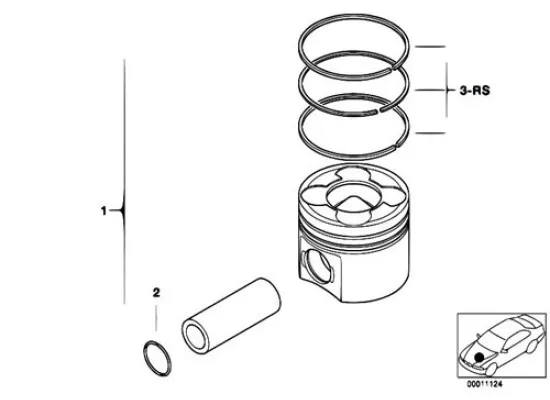 3-RS

1

2

00011124