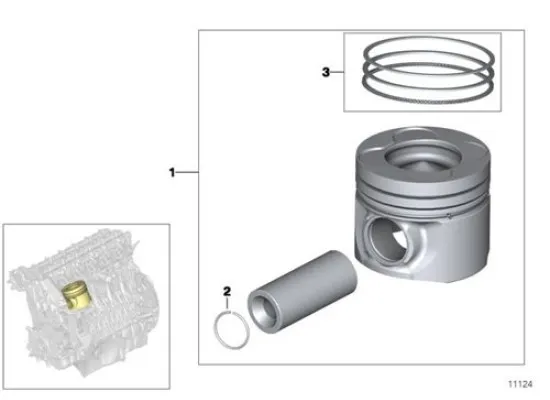 3
1
2
11124