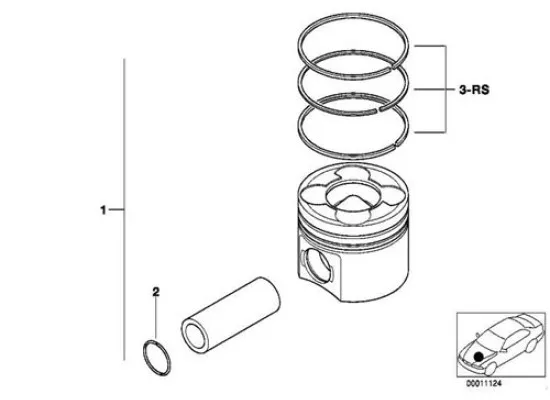 3-RS

1

2

00011124