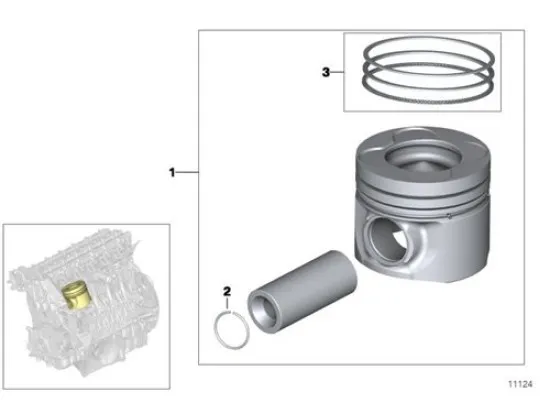 3
1
2
11124