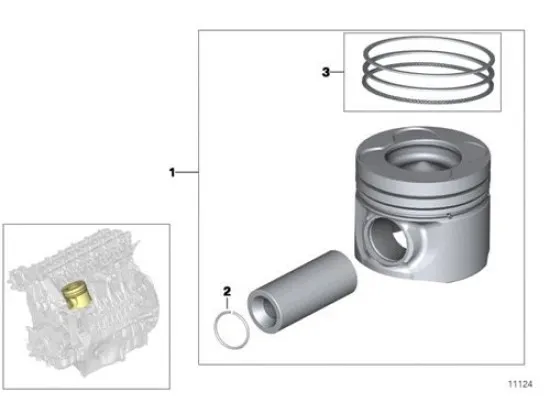 3
1
2
11124