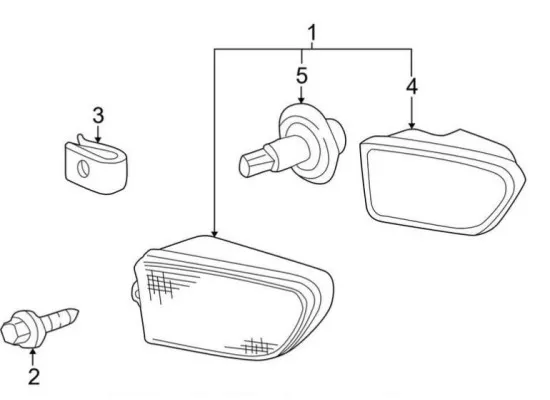 1
5
4
3
2