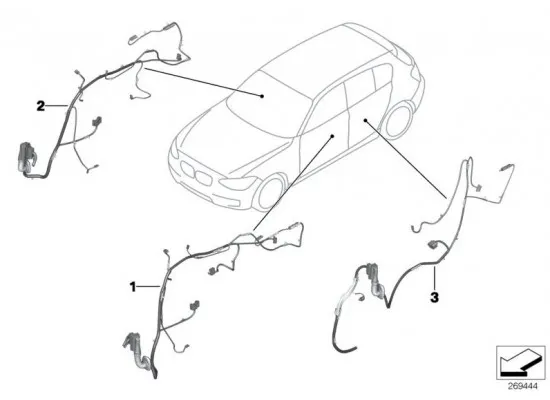 2

1

3

269444