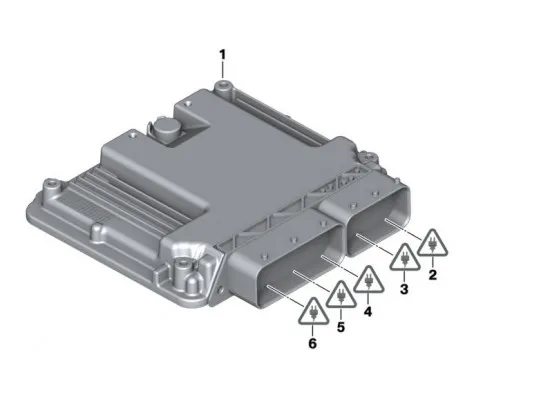 1
2
3
4
5
6