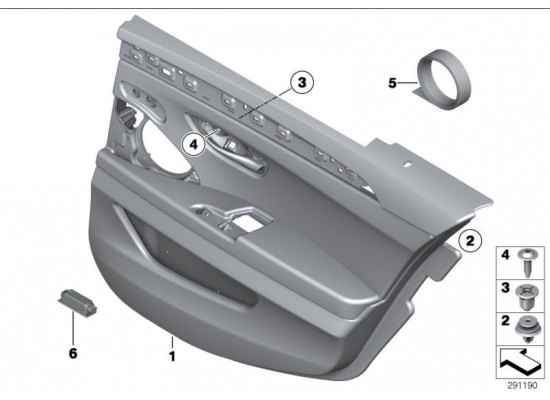 3
5
4
2
4
3
2
6
1
291190