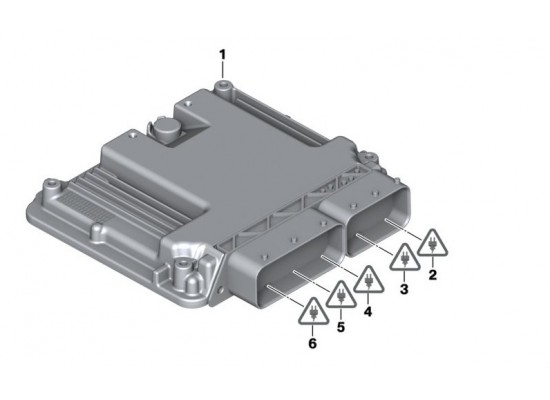 1
2
3
4
5
6